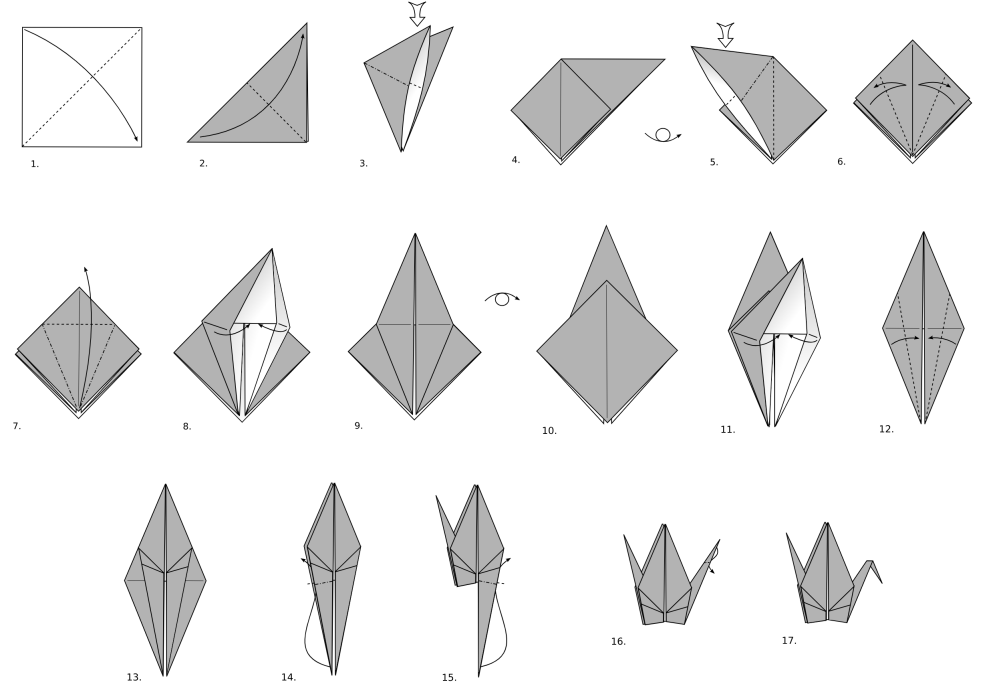 1.

2.

3.

4.

5.

6.

7.

8.

9.

10.

11.

12.

13.

14.

15.

16.

17.